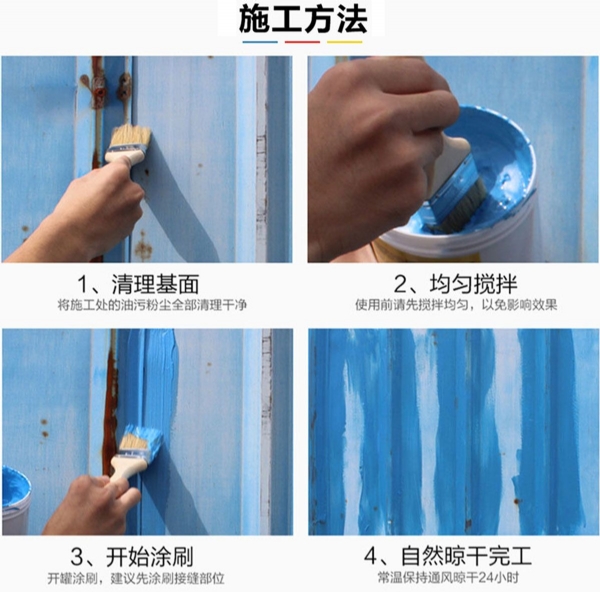 施工方法

1、清理基面
将施工处的油污粉尘全部清理干净

2、均匀搅拌
使用前请先搅拌均匀，以免影响效果

3、开始涂刷
开罐涂刷，建议先涂刷接缝部位

4、自然晾干完工
常温保持通风晾干24小时